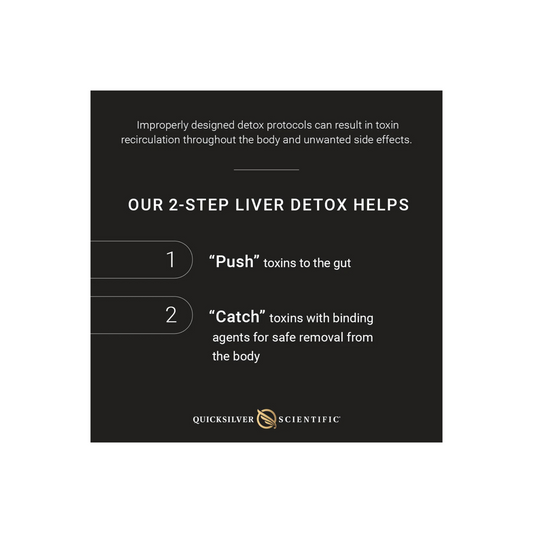 Improperly designed detox protocols can result in toxin recirculation throughout the body and unwanted side effects.

OUR 2-STEP LIVER DETOX HELPS

1 “Push” toxins to the gut

2 “Catch” toxins with binding agents for safe removal from the body

QUICKSILVER SCIENTIFIC