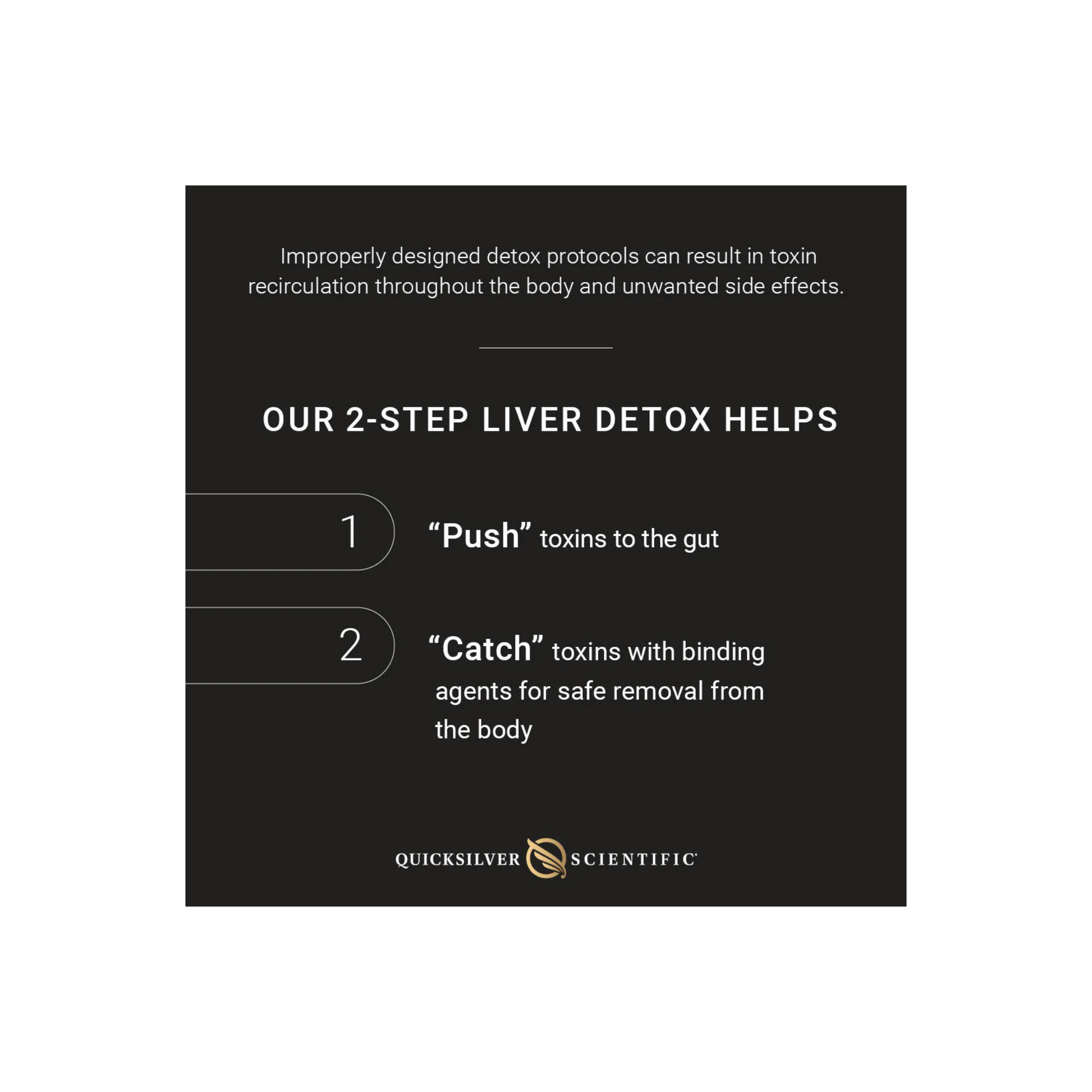 Improperly designed detox protocols can result in toxin recirculation throughout the body and unwanted side effects.

OUR 2-STEP LIVER DETOX HELPS

1

“Push” toxins to the gut

2

“Catch” toxins with binding agents for safe removal from the body

QUICKSILVER SCIENTIFIC